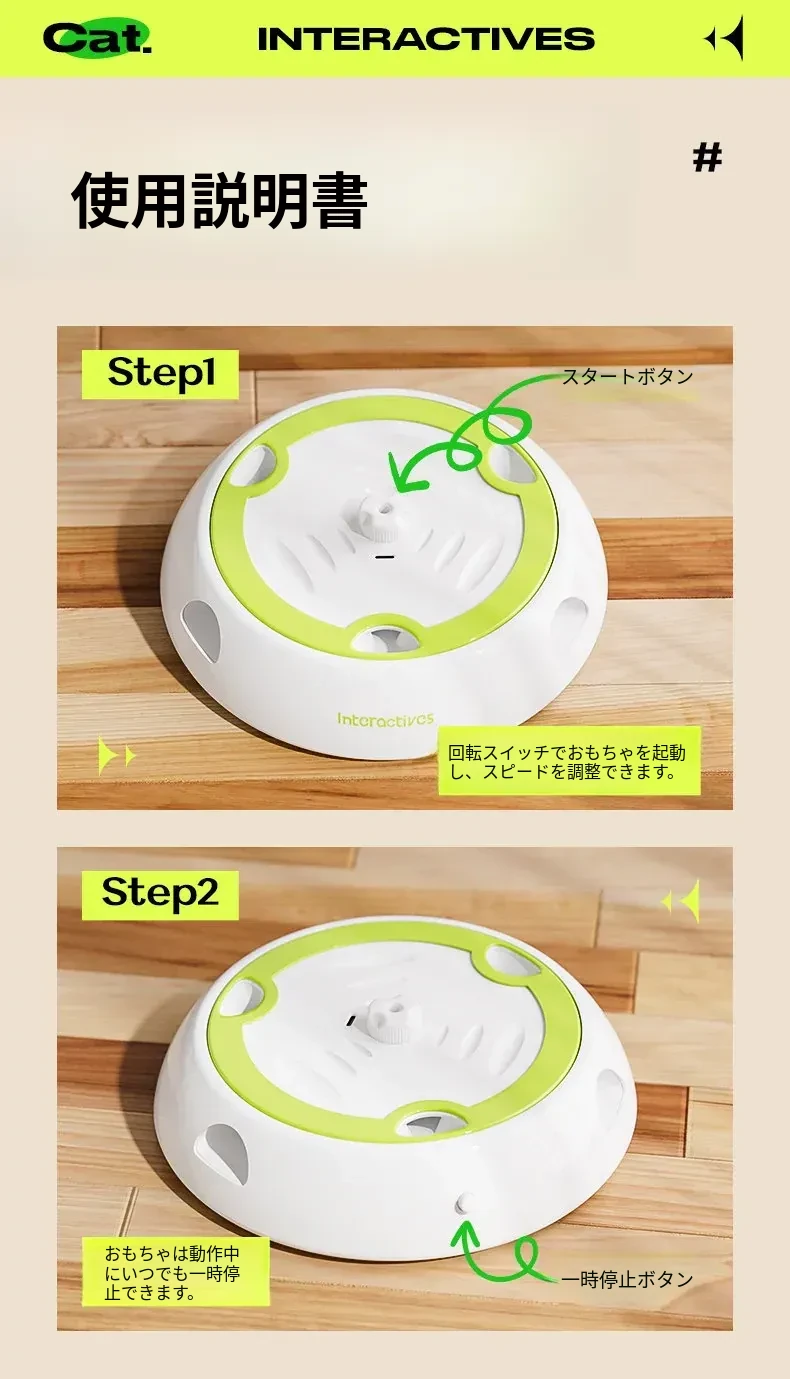 Cat. INTERACTIVES

#

使用説明書

Step1

スタートボタン

Interactives

回転スイッチでおもちゃを起動し、スピードを調整できます。

Step2

おもちゃは動作中にいつでも一時停止できます。

一時停止ボタン