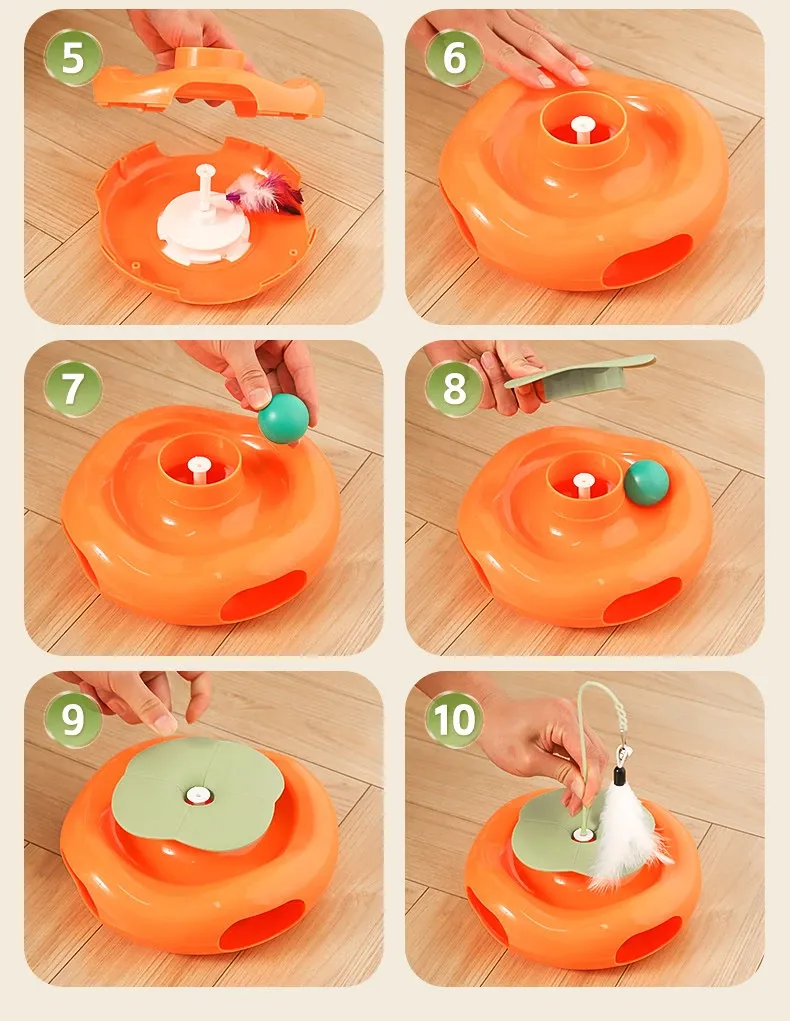 5
6
7
8
9
10