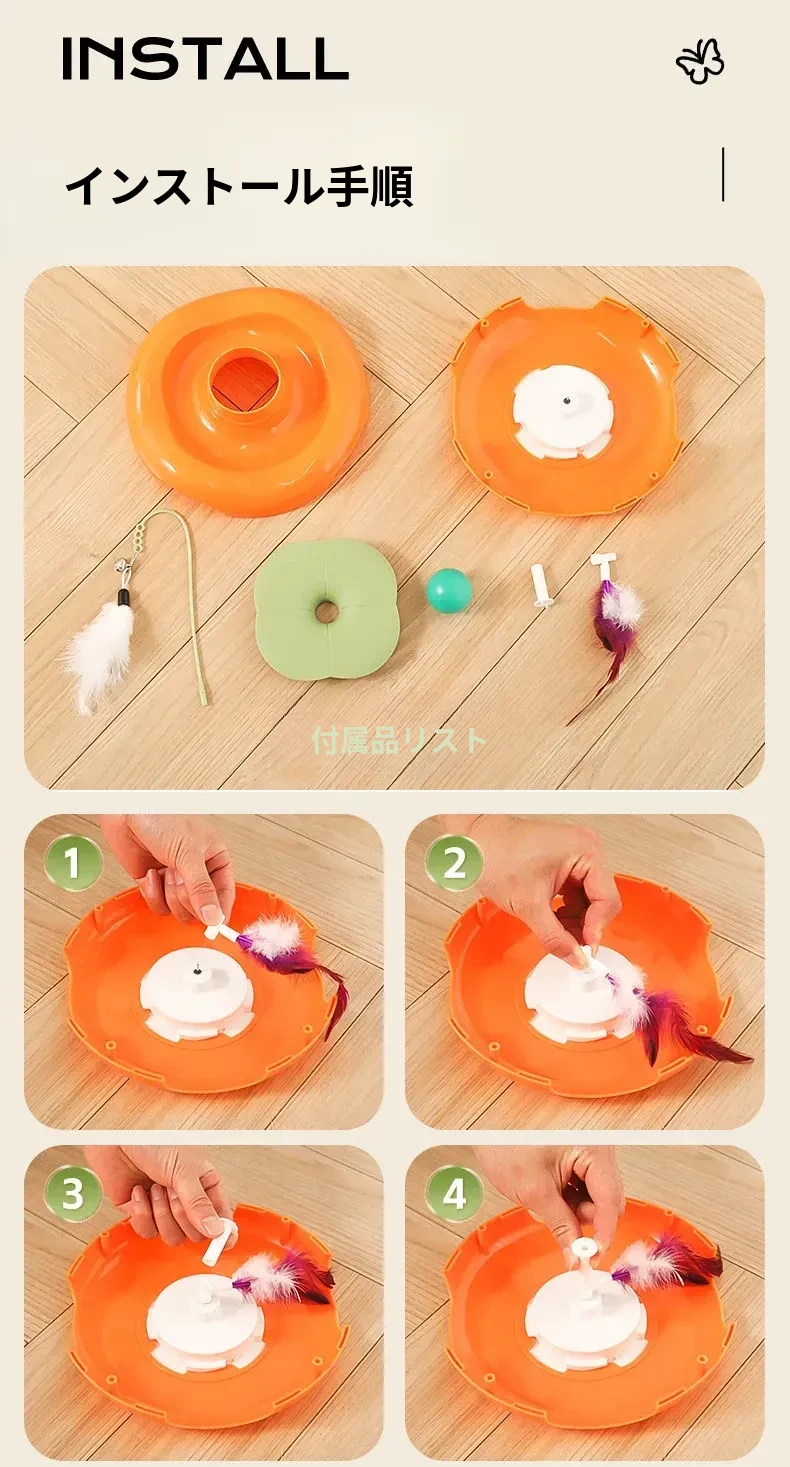 INSTALL

インストール手順

付属品リスト

1

2

3

4