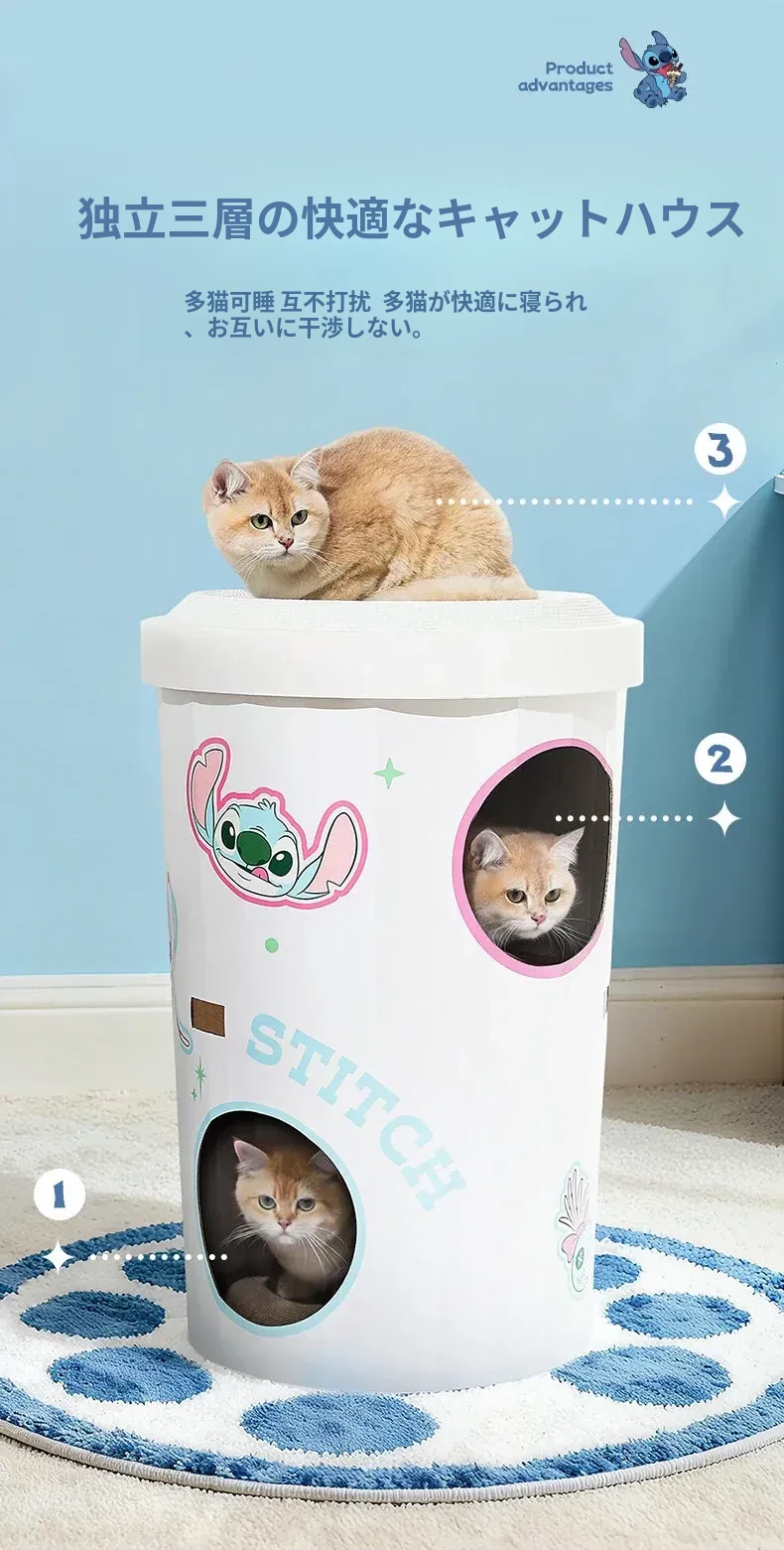 Product advantages

独立三層の快適なキャットハウス

多猫可睡 互不打扰 多猫が快適に寝られ、お互いに干渉しない。

3

2

STITCH

1