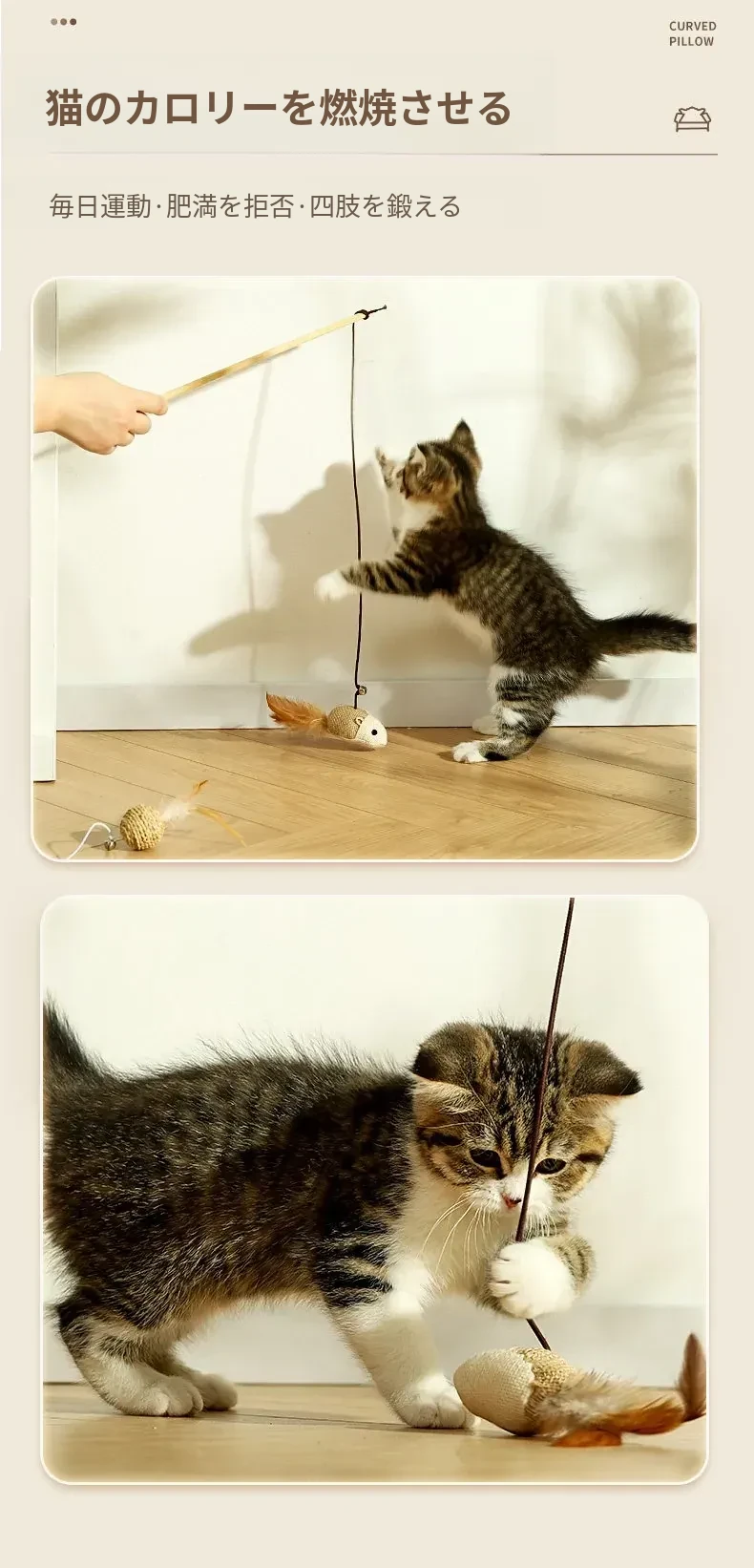 CURVED PILLOW

猫のカロリーを燃焼させる

毎日運動·肥満を拒否·四肢を鍛える