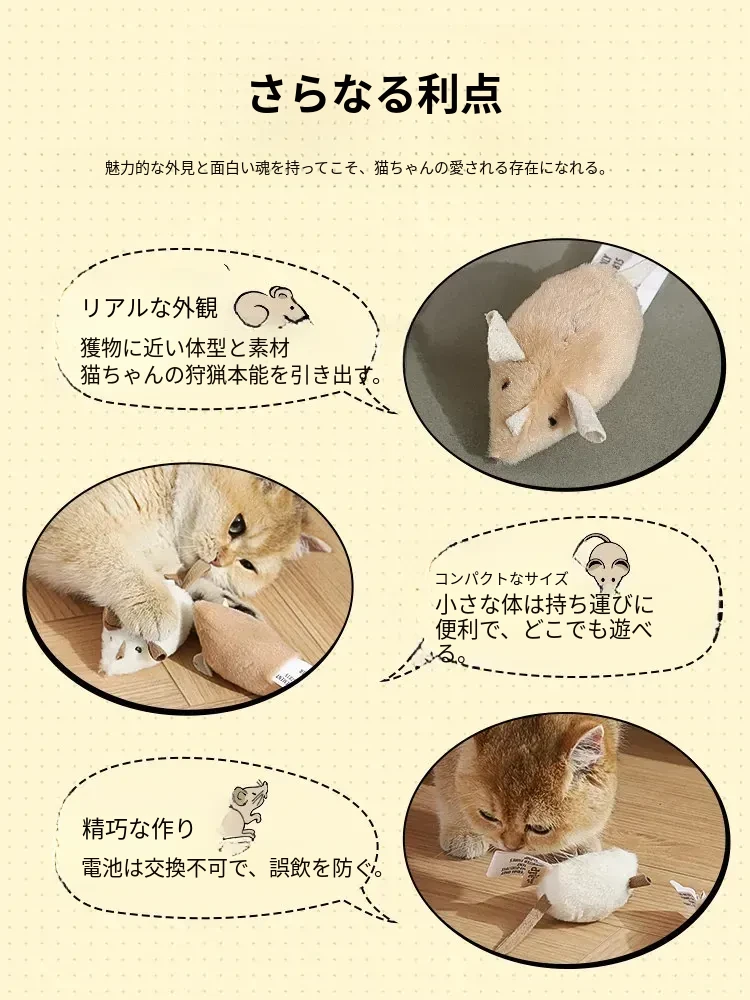 さらなる利点

魅力的な外見と面白い魂を持ってこそ、猫ちゃんの愛される存在になれる。

リアルな外観

獲物に近い体型と素材
猫ちゃんの狩猟本能を引き出す。

コンパクトなサイズ

小さな体は持ち運びに便利で、どこでも遊べる。

精巧な作り

電池は交換不可で、誤飲を防ぐ。