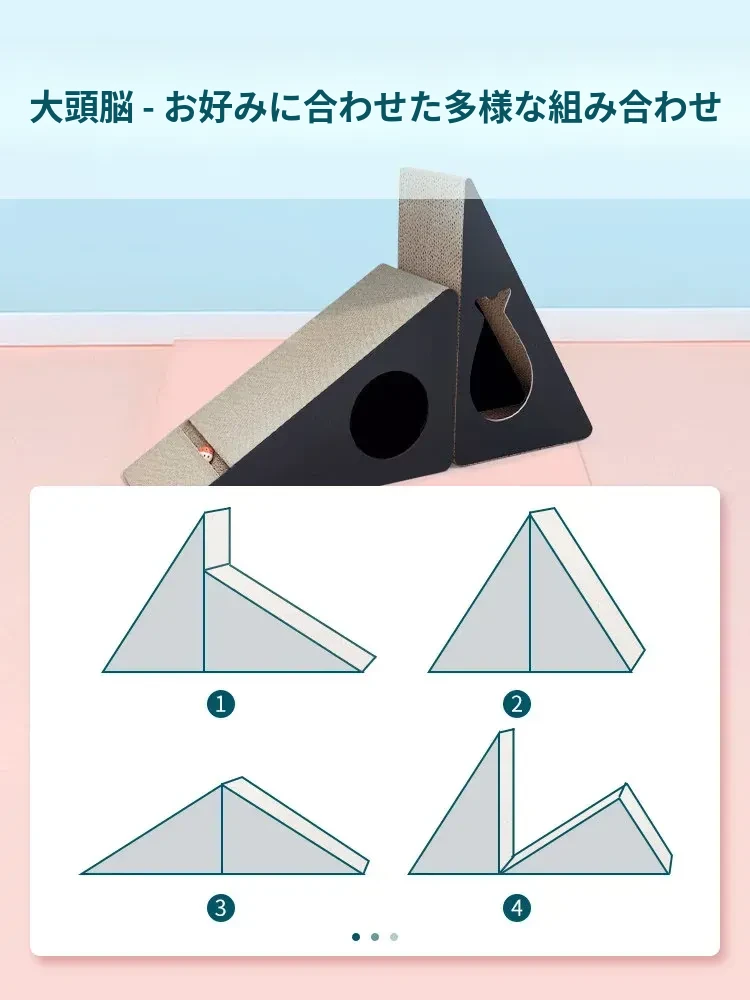 大頭脳 - お好みに合わせた多様な組み合わせ

1

2

3

4