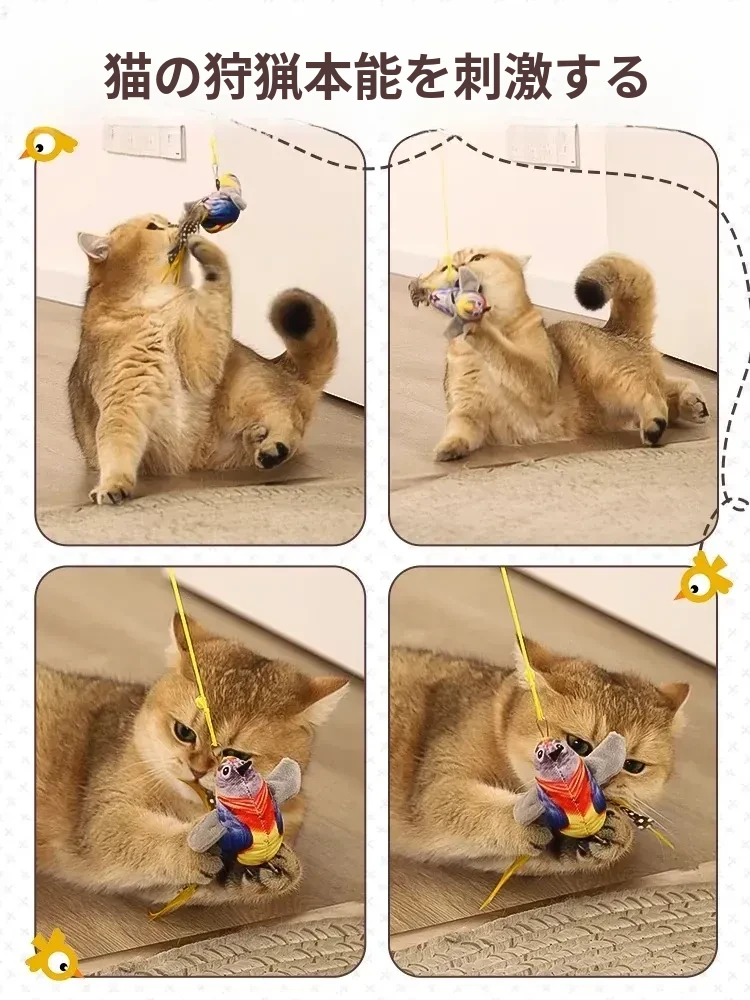 猫の狩猟本能を刺激する