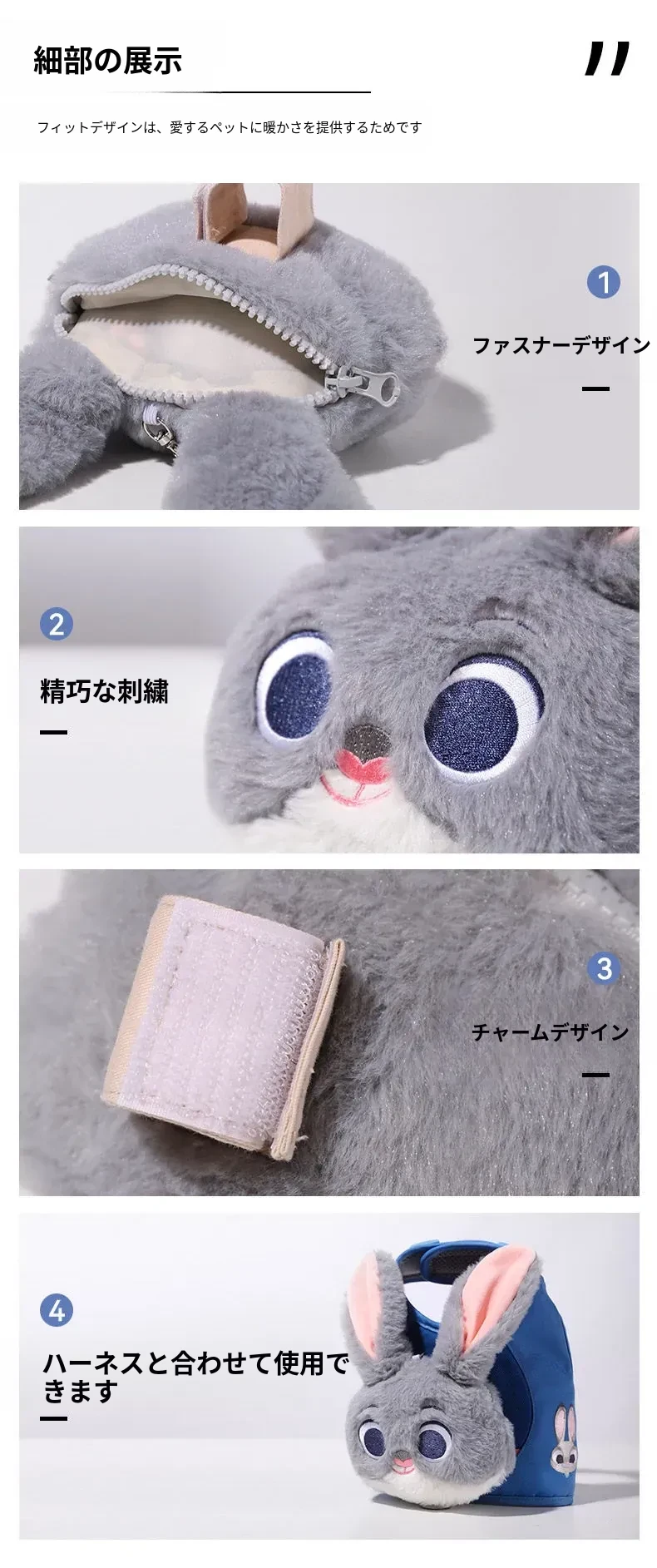 細部の展示

フィットデザインは、愛するペットに暖かさを提供するためです

1

ファスナーデザイン

2

精巧な刺繍

3

チャームデザイン

4

ハーネスと合わせて使用できます