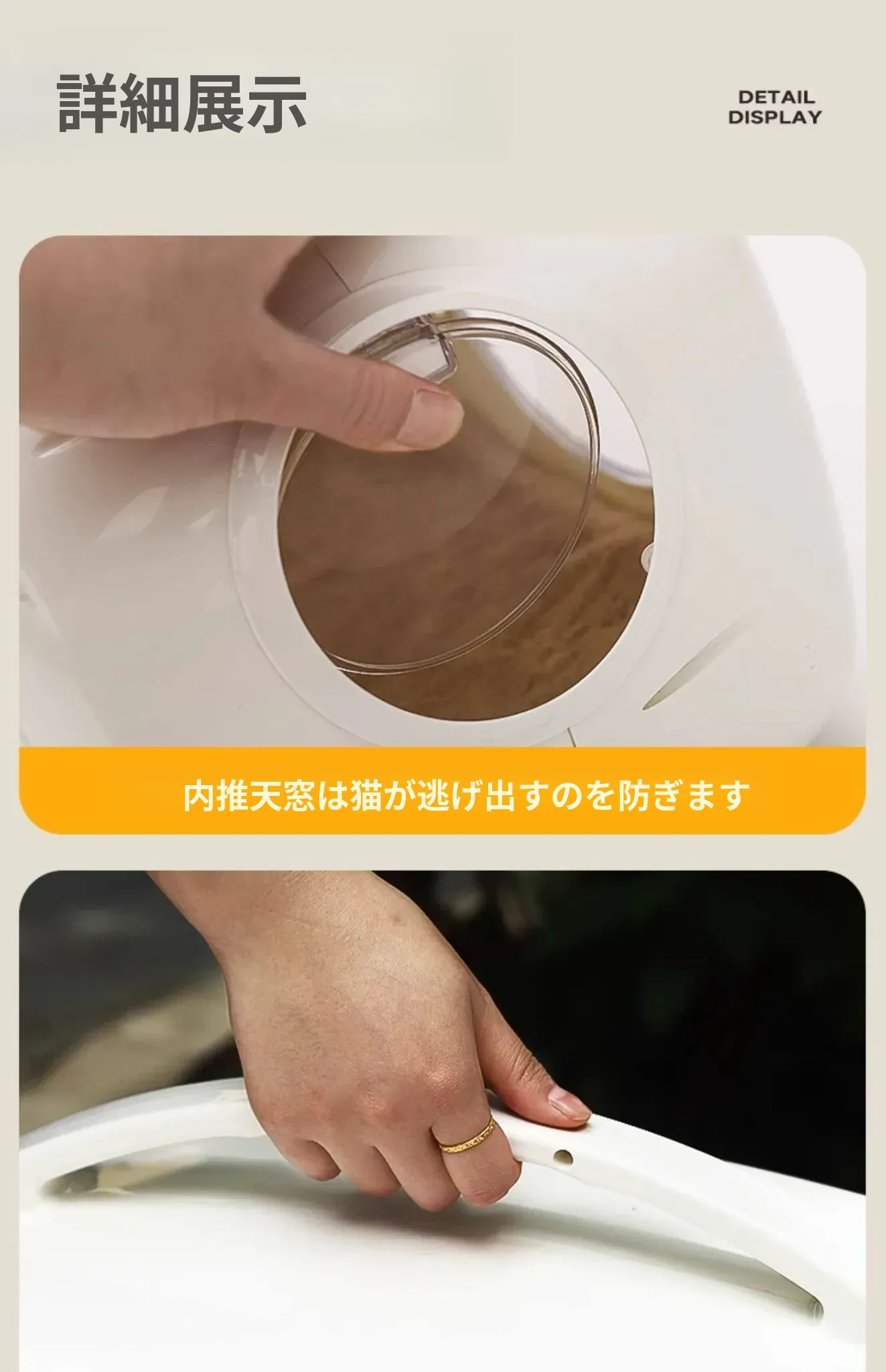 詳細展示

DETAIL
DISPLAY

内推天窓は猫が逃げ出すのを防ぎます