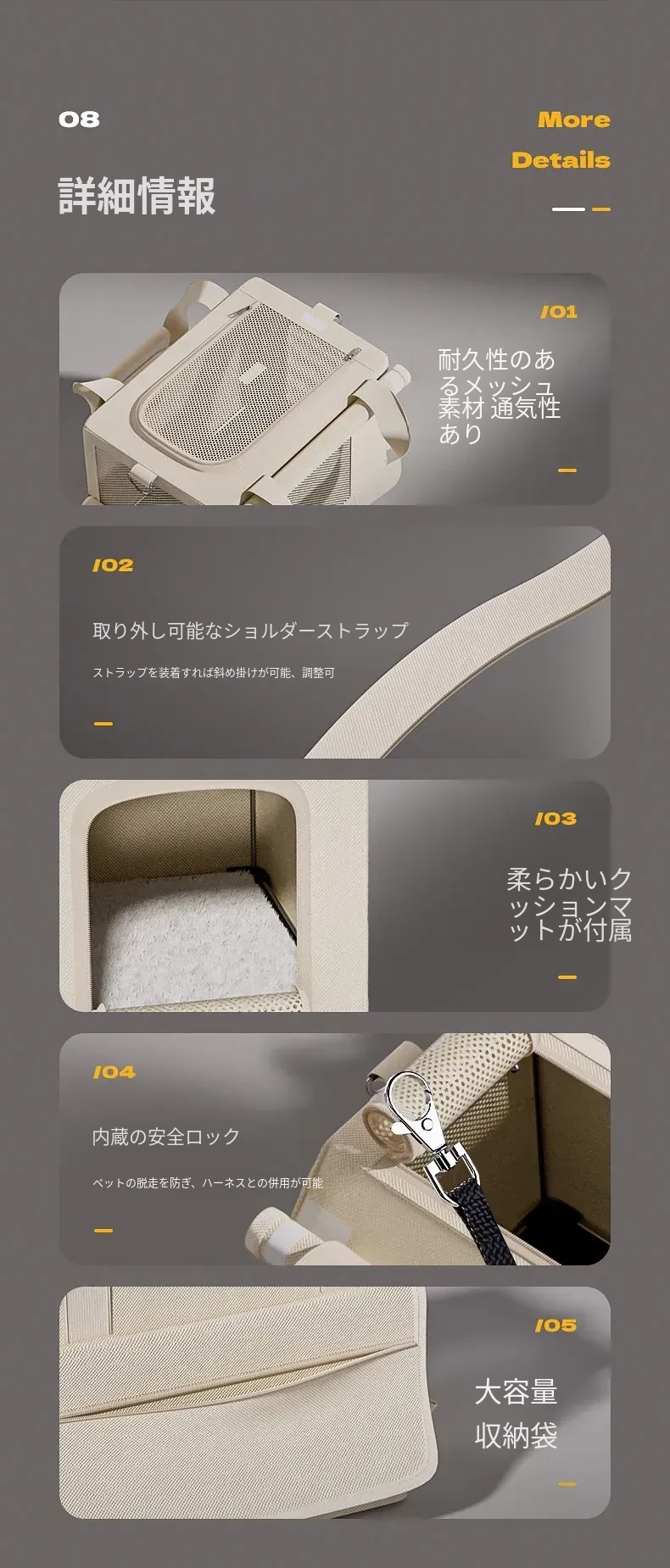 08

詳細情報

More Details

/01

耐久性のあるメッシュ素材 通気性あり

/02

取り外し可能なショルダーストラップ

ストラップを装着すれば斜め掛けが可能、調整可

/03

柔らかいクッションマットが付属

/04

内蔵の安全ロック

ペットの脱走を防ぎ、ハーネスとの併用が可能

/05

大容量
収納袋