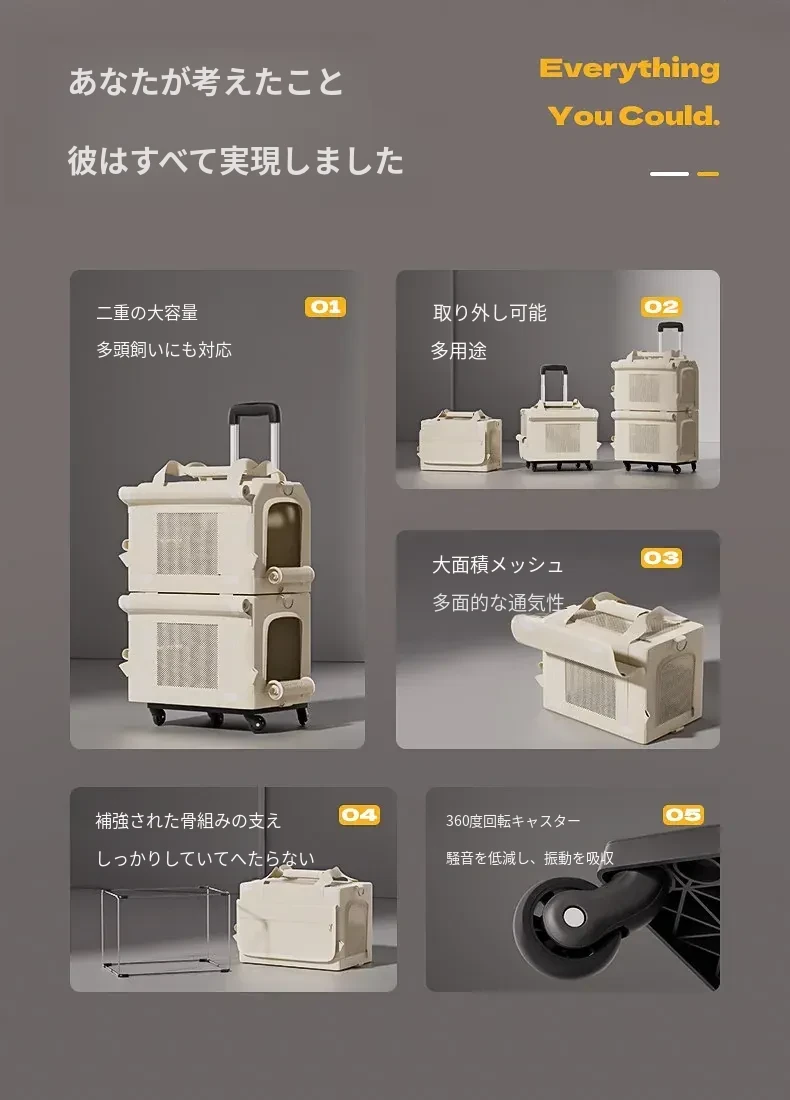 あなたが考えたこと

彼はすべて実現しました

Everything You Could.

二重の大容量
多頭飼いにも対応

01

取り外し可能
多用途

02

大面積メッシュ
多面的な通気性

03

補強された骨組みの支え
しっかりしていてへたらない

04

360度回転キャスター
騒音を低減し、振動を吸収

05