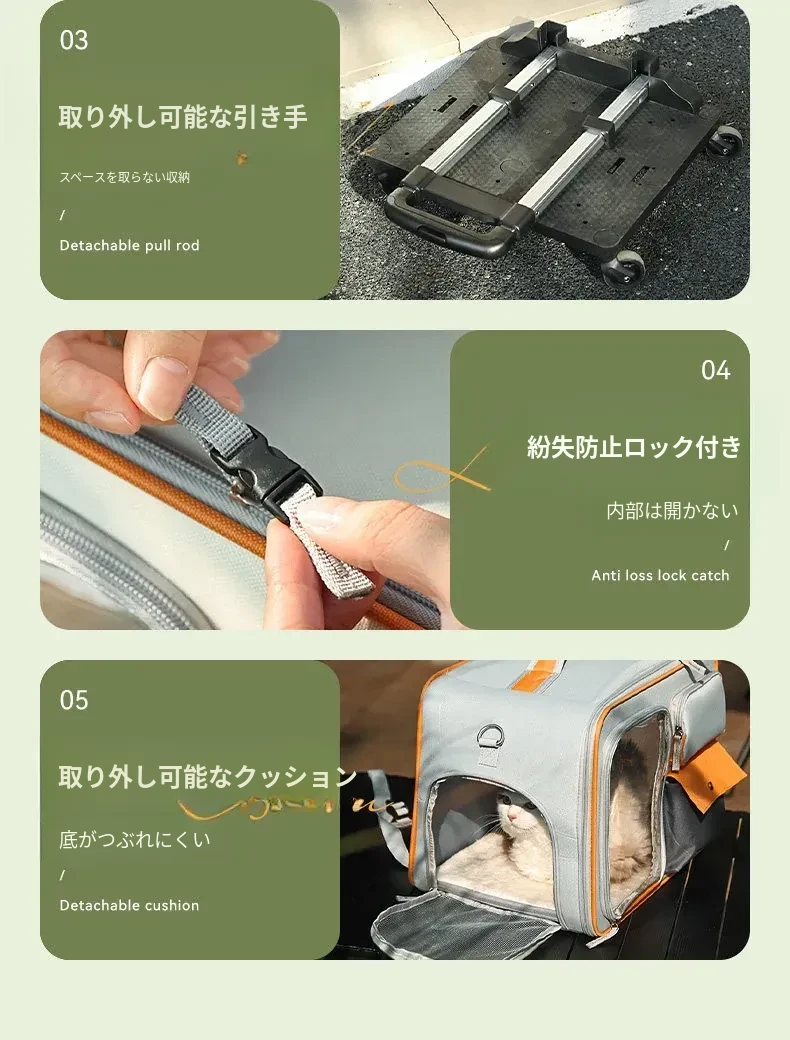 03

取り外し可能な引き手

スペースを取らない収納

/

Detachable pull rod

04

紛失防止ロック付き

内部は開かない

/

Anti loss lock catch

05

取り外し可能なクッション

底がつぶれにくい

/

Detachable cushion