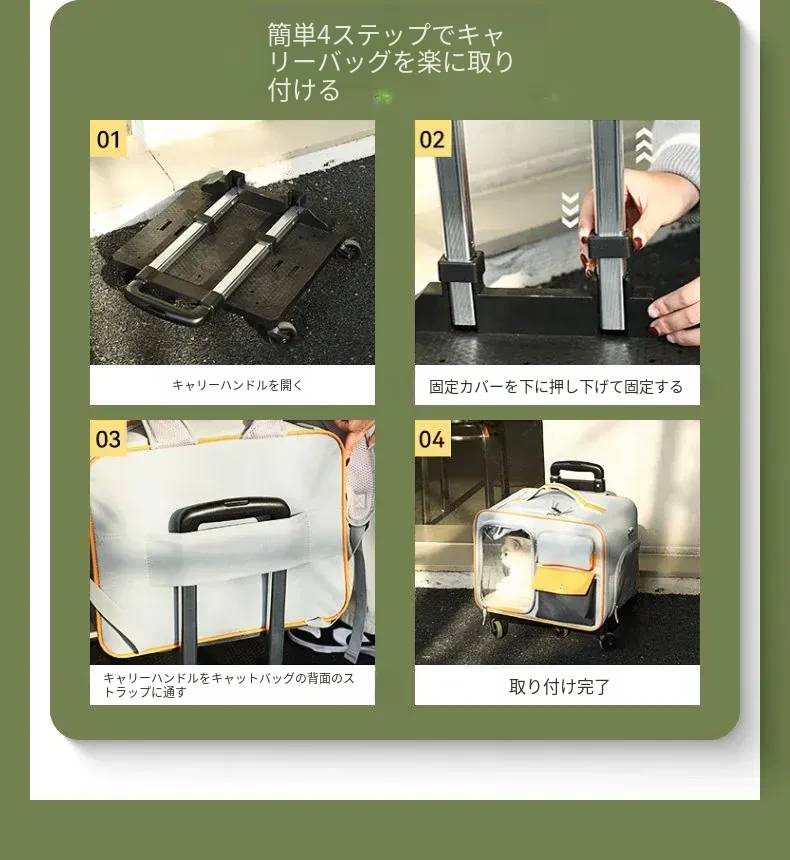 簡単4ステップでキャリーバッグを楽に取り付ける

01

キャリーハンドルを開く

02

固定カバーを下に押し下げて固定する

03

キャリーハンドルをキャットバッグの背面のストラップに通す

04

取り付け完了