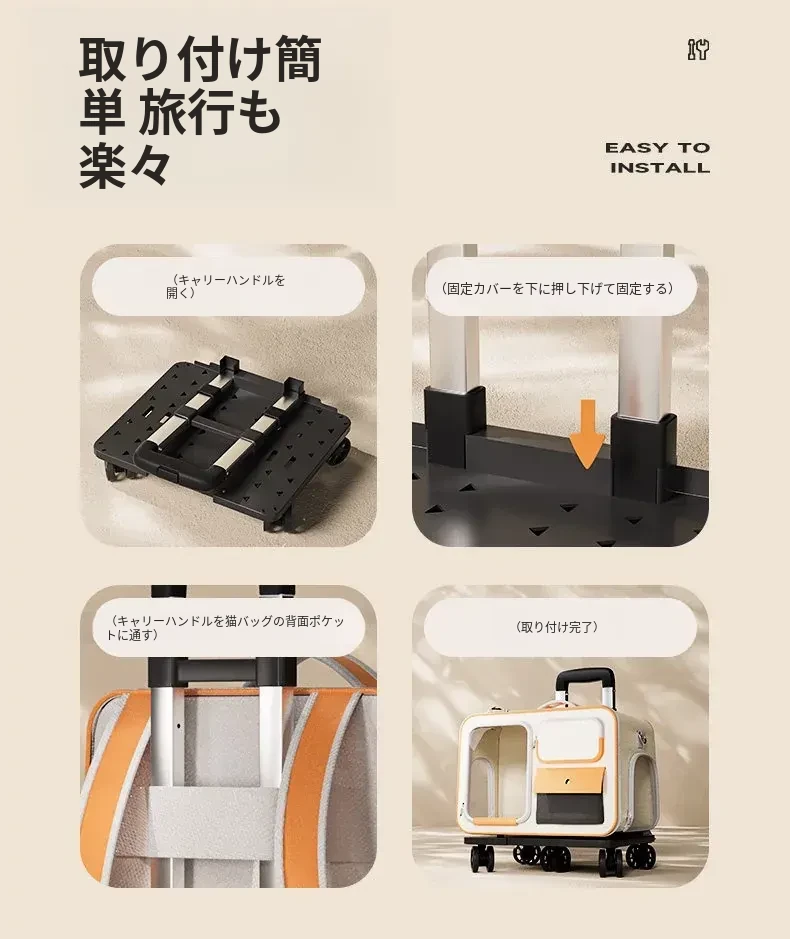 取り付け簡単 旅行も楽々

EASY TO INSTALL

（キャリーハンドルを開く）

（固定カバーを下に押し下げて固定する）

（キャリーハンドルを猫バッグの背面ポケットに通す）

（取り付け完了）