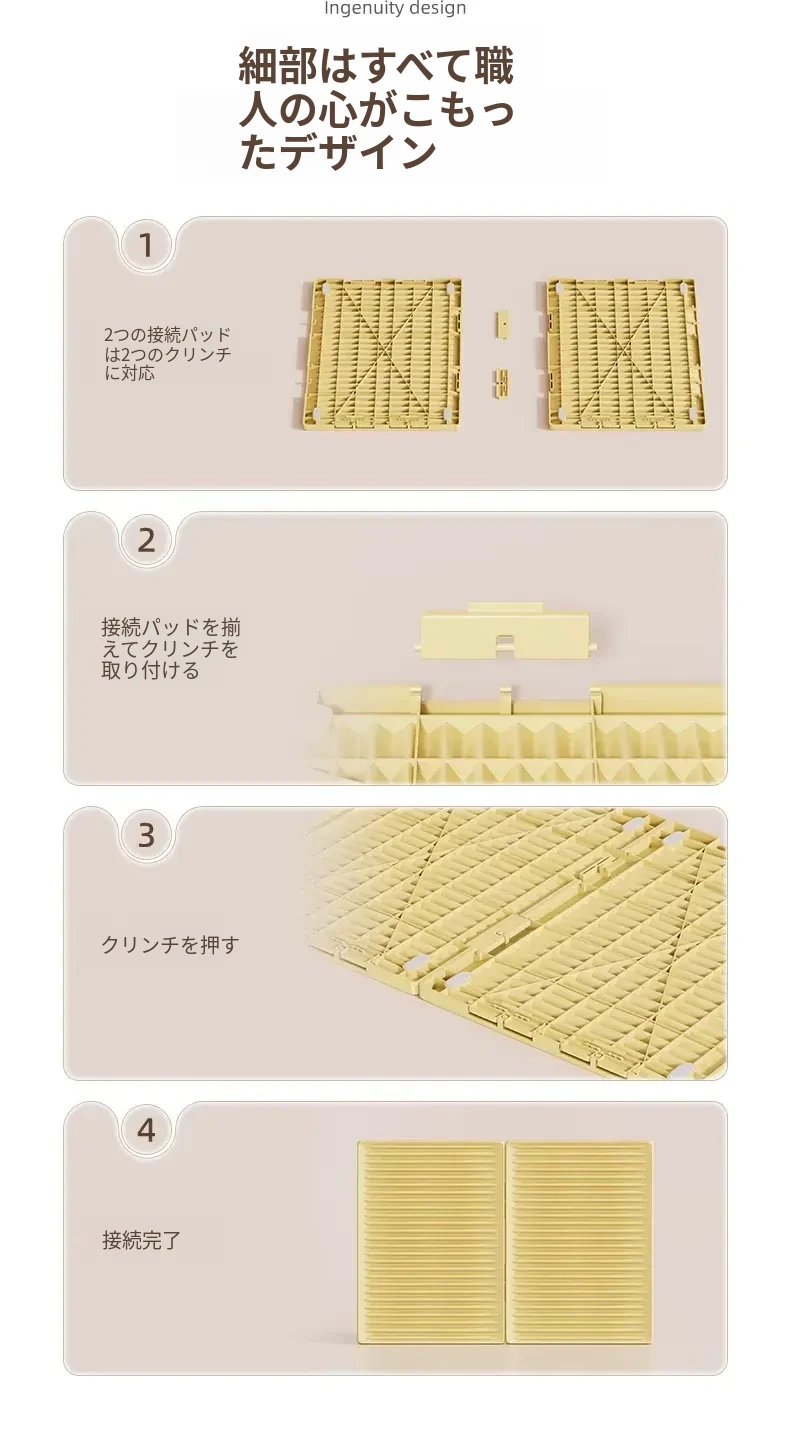 Ingenuity design

細部はすべて職人の心がこもったデザイン

1

2つの接続パッドは2つのクリンチに対応

2

接続パッドを揃えてクリンチを取り付ける

3

クリンチを押す

4

接続完了