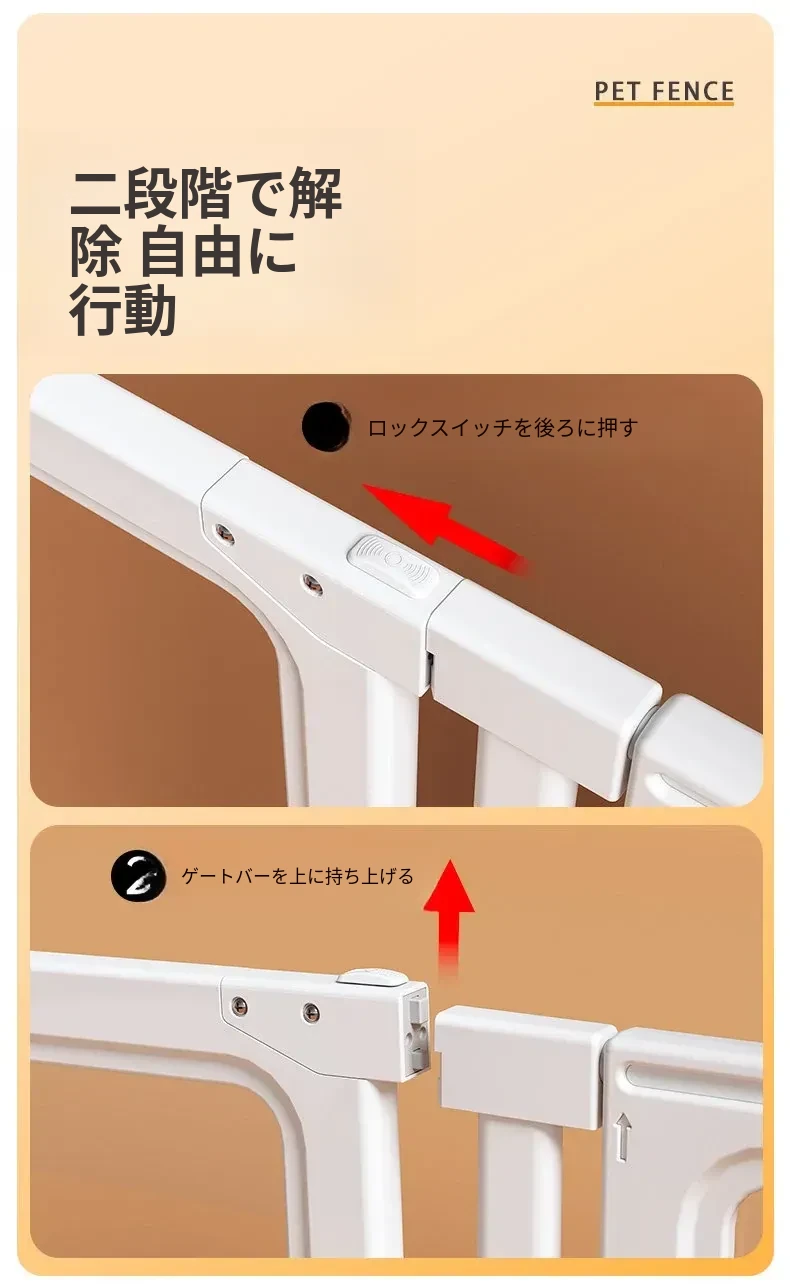 PET FENCE

二段階で解除 自由に行動

ロックスイッチを後ろに押す

2 ゲートバーを上に持ち上げる