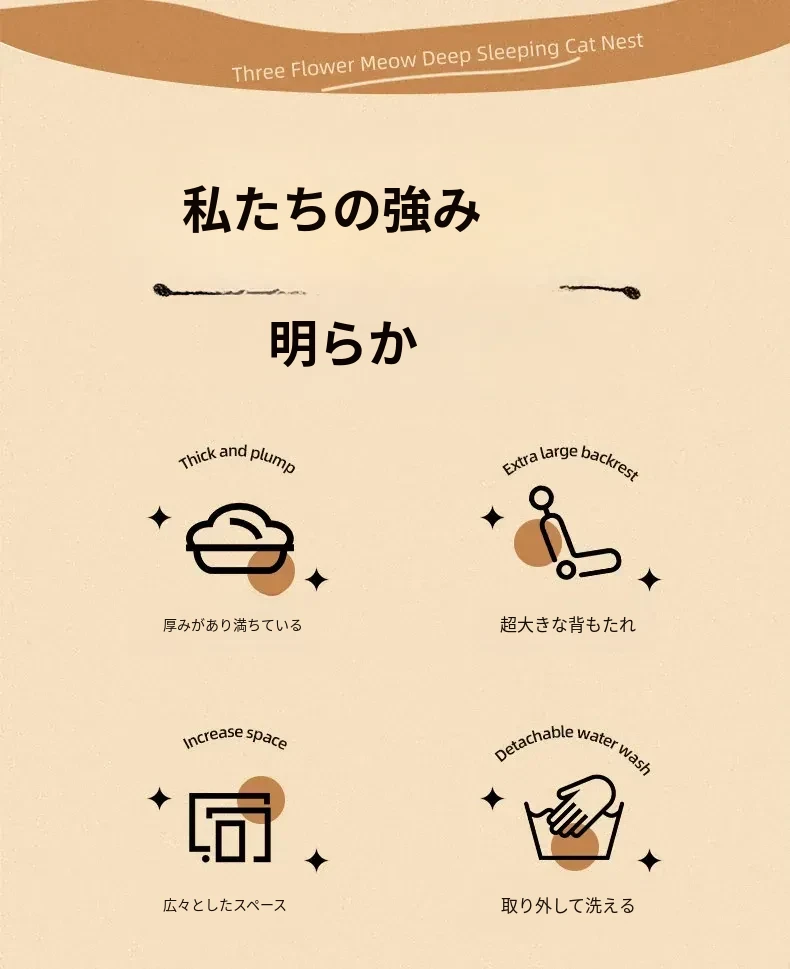 Three Flower Meow Deep Sleeping Cat Nest

私たちの強み

明らか

Thick and plump

厚みがあり満ちている

Extra large backrest

超大きな背もたれ

Increase space

広々としたスペース

Detachable water wash

取り外して洗える