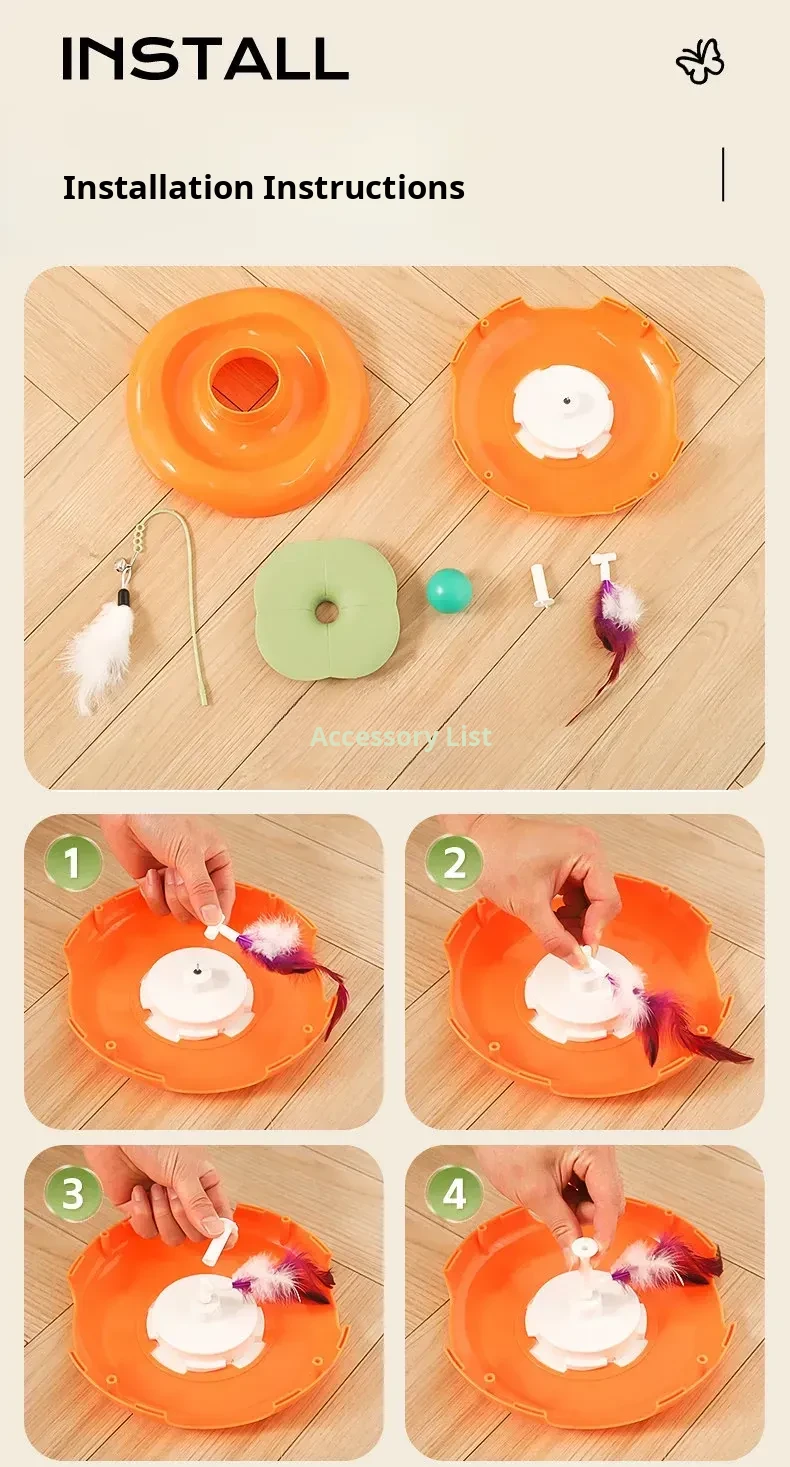 INSTALL

Installation Instructions

Accessory List

1

2

3

4