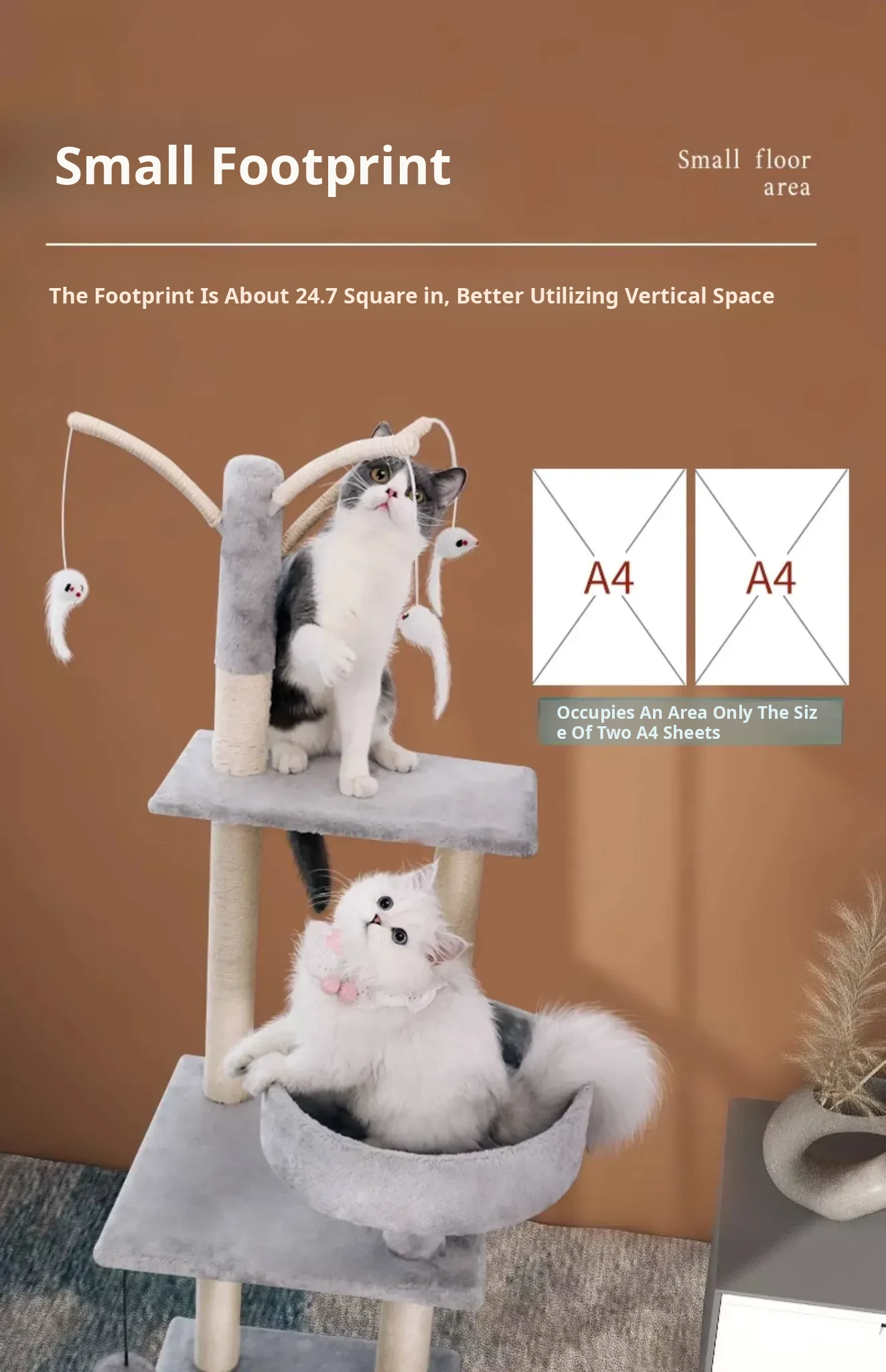 Small Footprint

Small floor area

The Footprint Is About 24.7 Square in, Better Utilizing Vertical Space

A4

A4

Occupies An Area Only The Siz e Of Two A4 Sheets