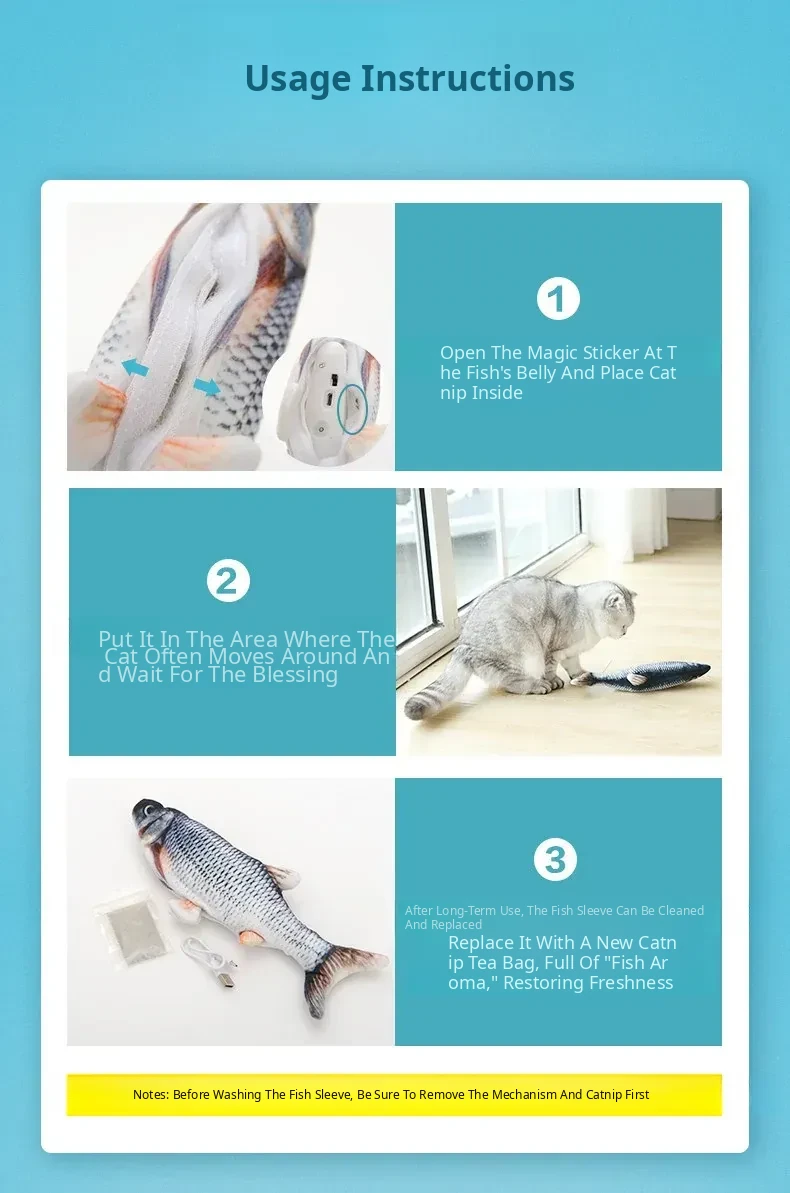 Usage Instructions

1

Open The Magic Sticker At The Fish's Belly And Place Catnip Inside

2

Put It In The Area Where The Cat Often Moves Around And Wait For The Blessing

3

After Long-Term Use, The Fish Sleeve Can Be Cleaned And Replaced

Replace It With A New Catnip Tea Bag, Full Of "Fish Aroma," Restoring Freshness

Notes: Before Washing The Fish Sleeve, Be Sure To Remove The Mechanism And Catnip First