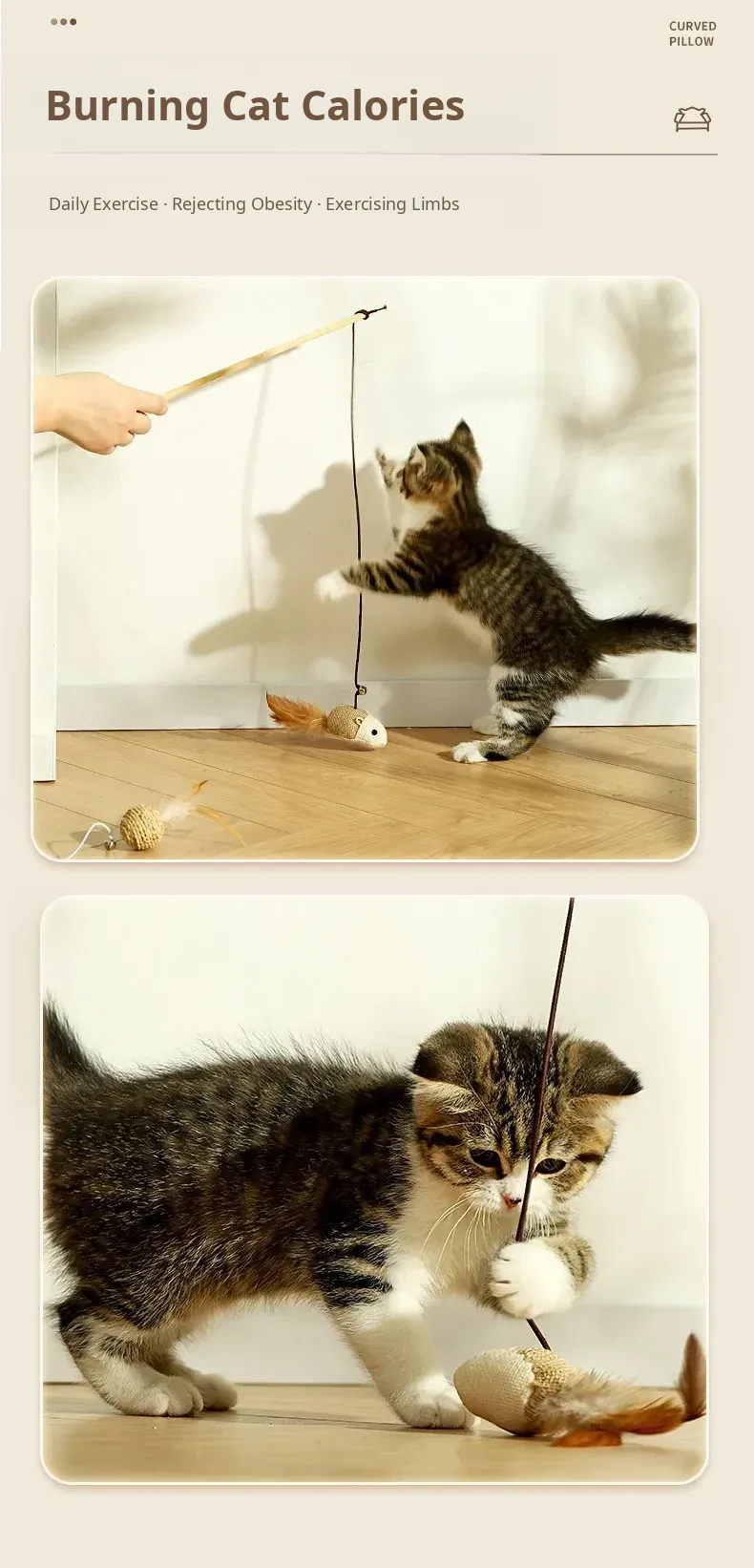 CURVED PILLOW

Burning Cat Calories

Daily Exercise · Rejecting Obesity · Exercising Limbs