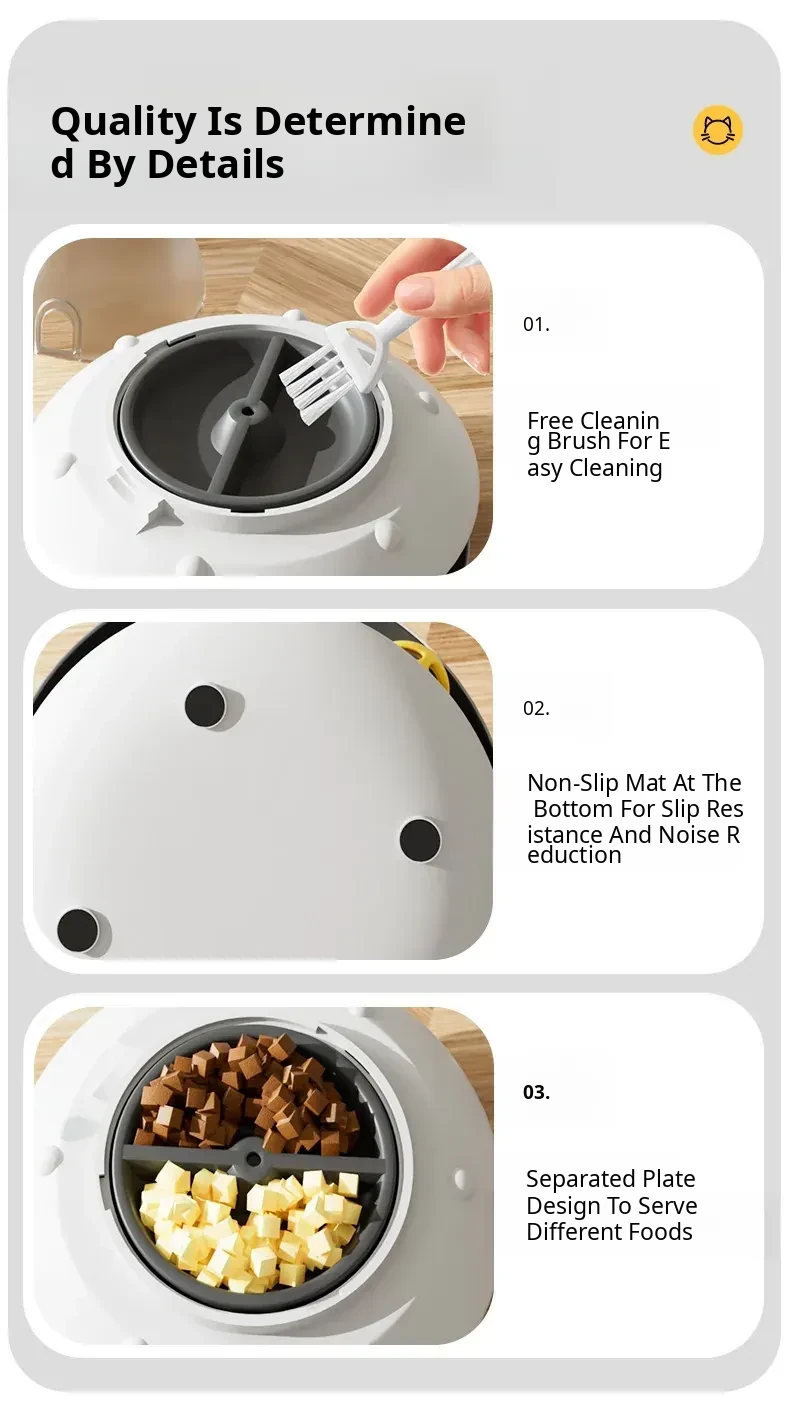 Quality Is Determined By Details

01.

Free Cleaning Brush For Easy Cleaning

02.

Non-Slip Mat At The Bottom For Slip Resistance And Noise Reduction

03.

Separated Plate Design To Serve Different Foods