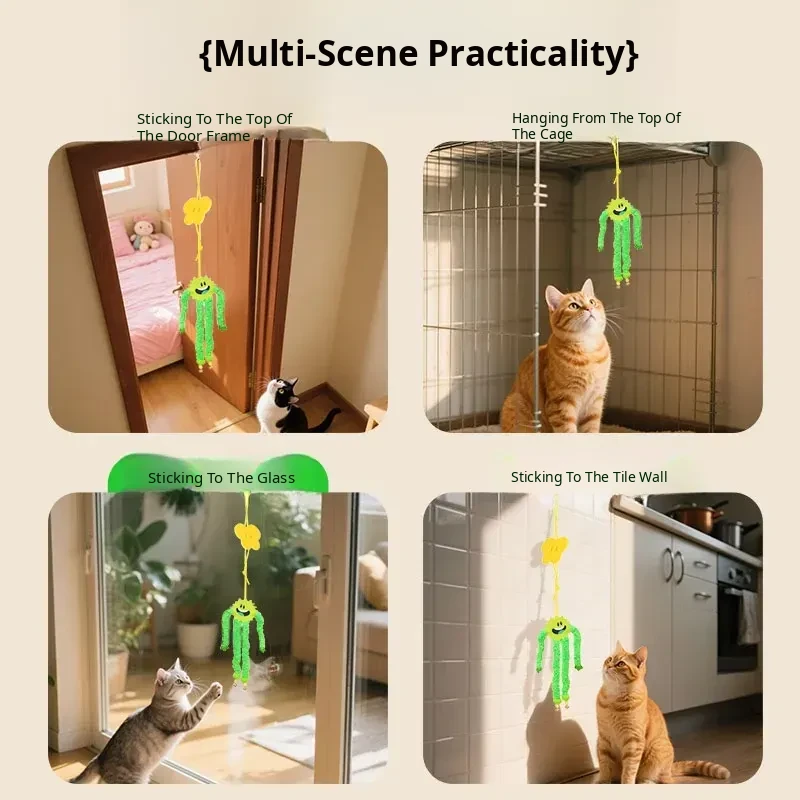 {Multi-Scene Practicality}

Sticking To The Top Of The Door Frame

Hanging From The Top Of The Cage

Sticking To The Glass

Sticking To The Tile Wall