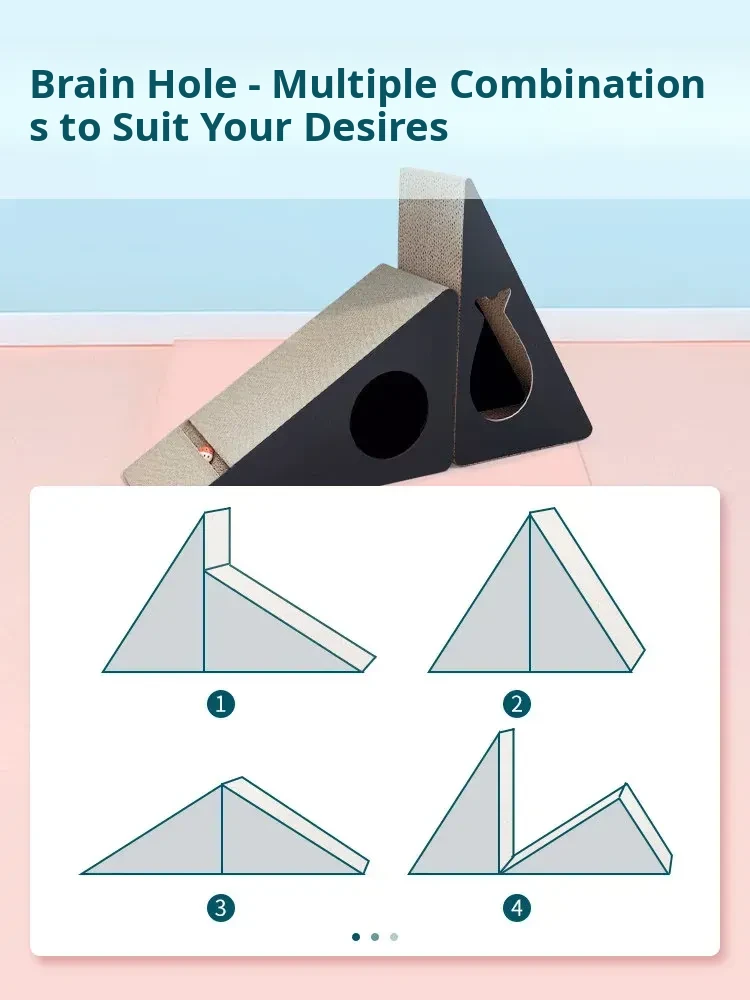 Brain Hole - Multiple Combination s to Suit Your Desires

1

2

3

4