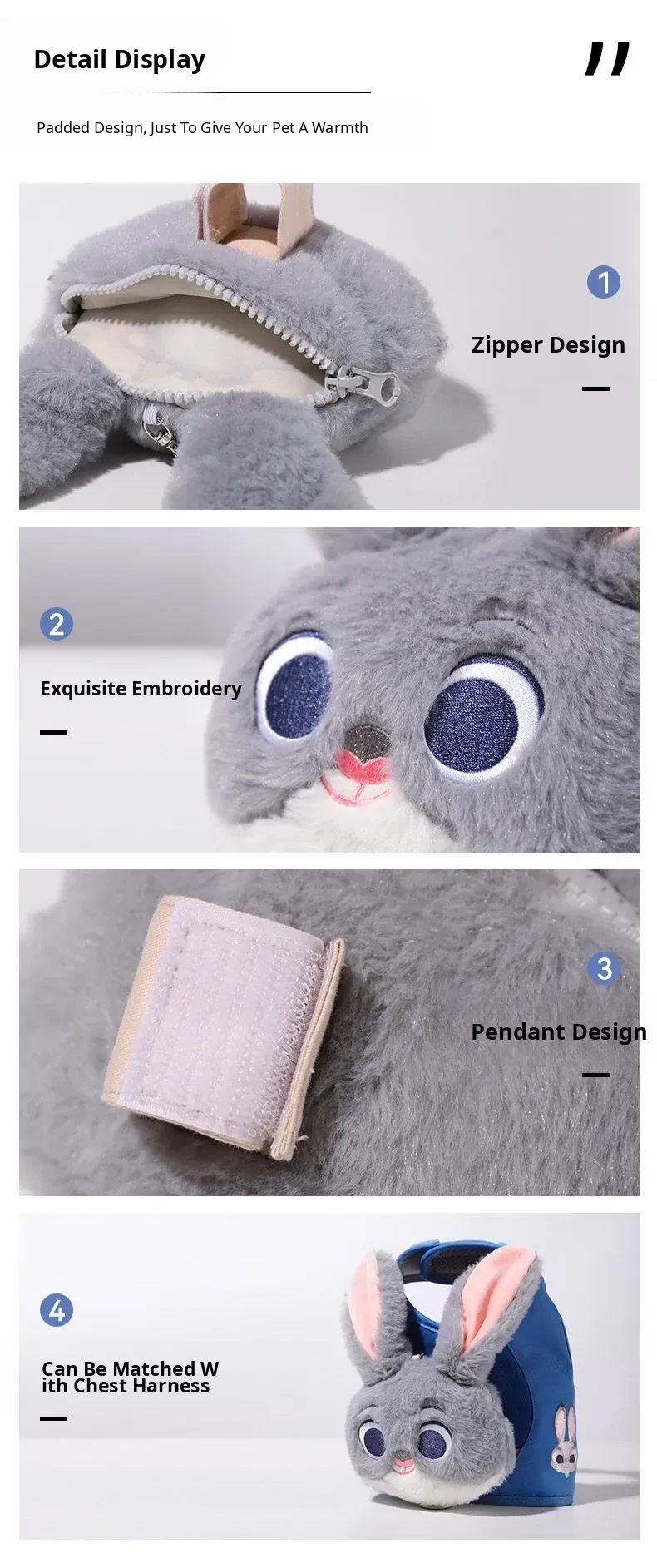 Detail Display

"

Padded Design, Just To Give Your Pet A Warmth

1

Zipper Design

2

Exquisite Embroidery

3

Pendant Design

4

Can Be Matched W ith Chest Harness