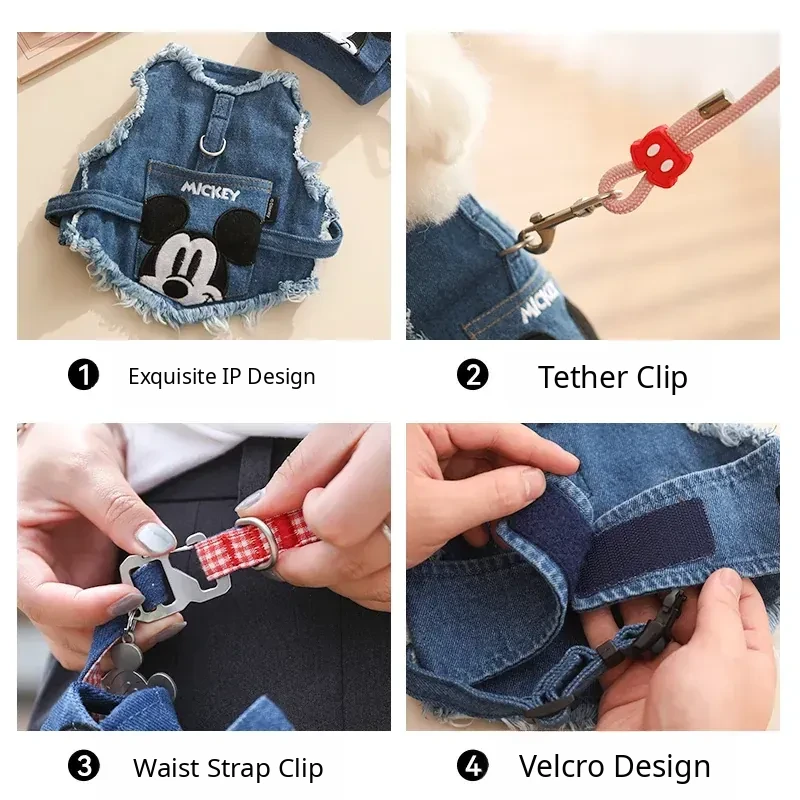 MICKEY

MICKEY

❶ Exquisite IP Design

❷ Tether Clip

❸ Waist Strap Clip

❹ Velcro Design