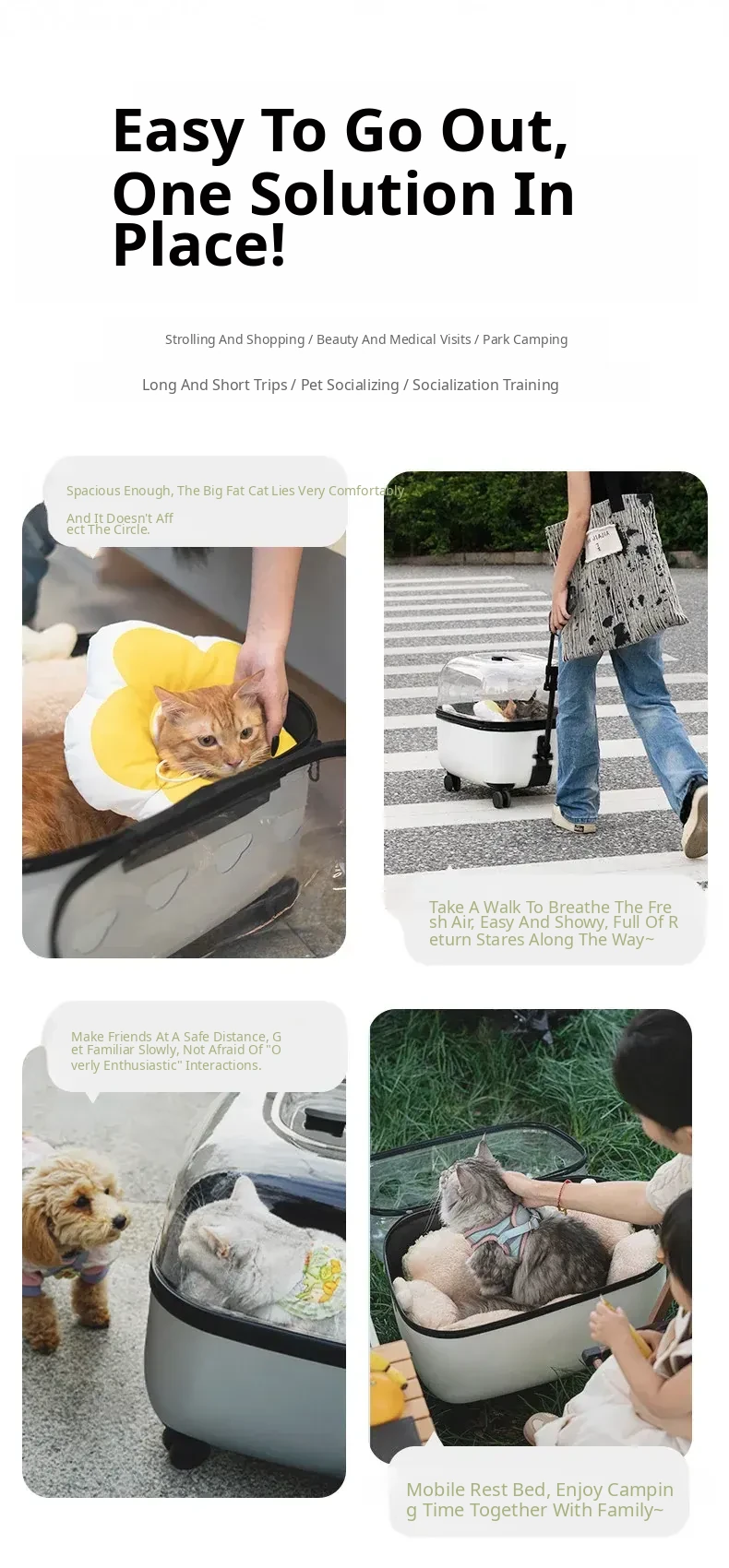 Easy To Go Out, One Solution In Place!

Strolling And Shopping / Beauty And Medical Visits / Park Camping

Long And Short Trips / Pet Socializing / Socialization Training

Spacious Enough, The Big Fat Cat Lies Very Comfortably

And It Doesn't Affect The Circle.

Take A Walk To Breathe The Fresh Air, Easy And Showy, Full Of Return Stares Along The Way~

Make Friends At A Safe Distance, Get Familiar Slowly, Not Afraid Of "Overly Enthusiastic" Interactions.

Mobile Rest Bed, Enjoy Camping Time Together With Family~