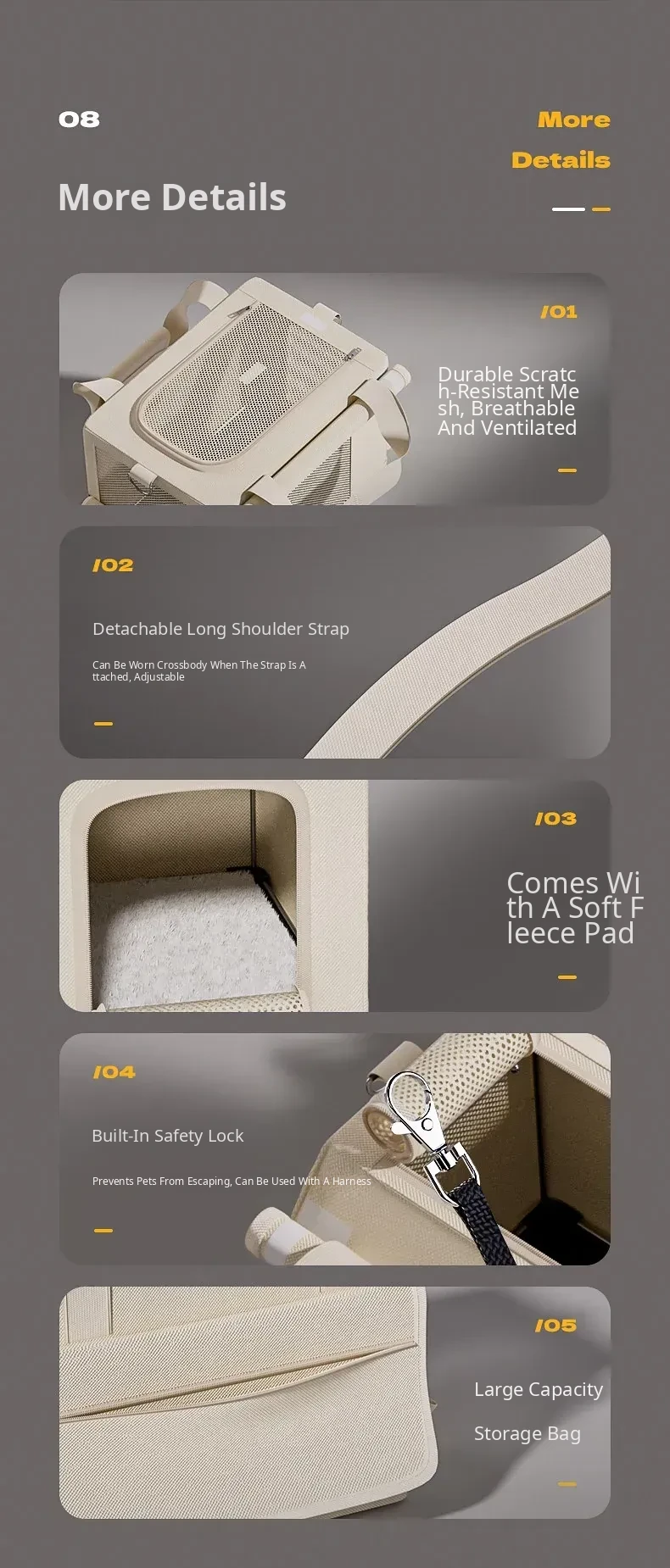 08

More Details

More Details

/01

Durable Scratc h-Resistant Me sh, Breathable And Ventilated

/02

Detachable Long Shoulder Strap

Can Be Worn Crossbody When The Strap Is A ttached, Adjustable

/03

Comes Wi th A Soft F leece Pad

/04

Built-In Safety Lock

Prevents Pets From Escaping, Can Be Used With A Harness

/05

Large Capacity

Storage Bag