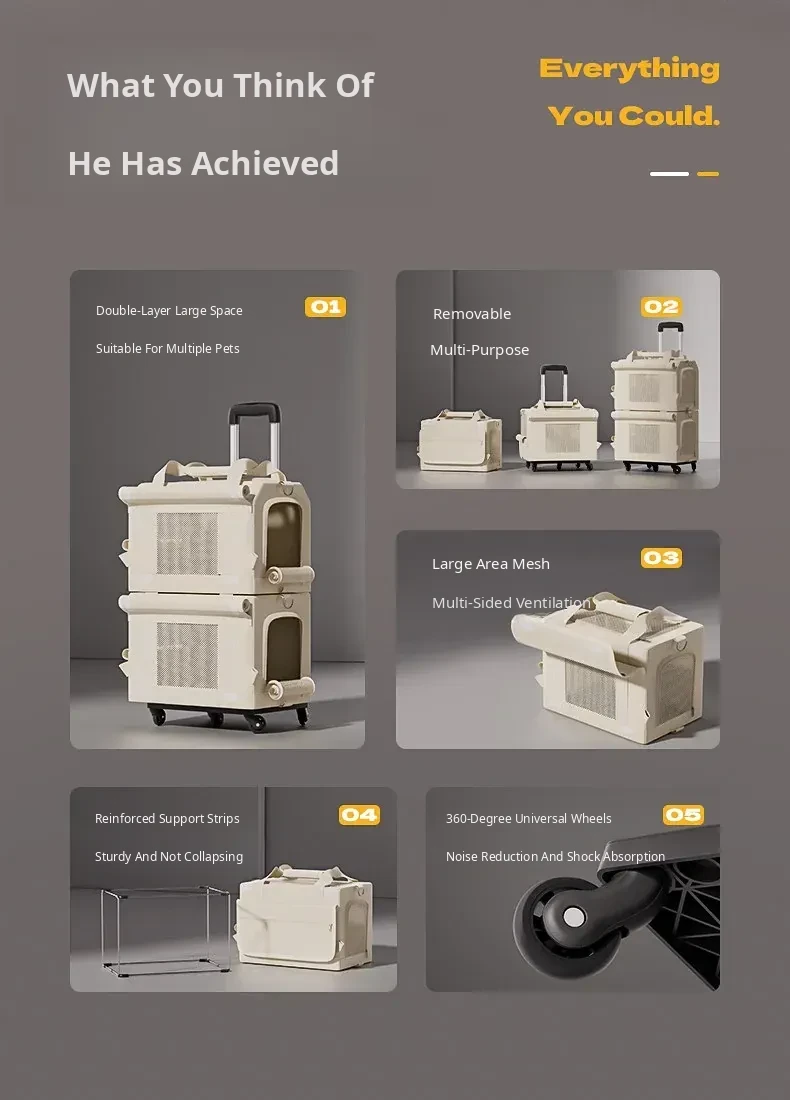 What You Think Of

He Has Achieved

Everything You Could.

Double-Layer Large Space

Suitable For Multiple Pets

01

Removable

Multi-Purpose

02

Large Area Mesh

Multi-Sided Ventilation

03

Reinforced Support Strips

Sturdy And Not Collapsing

04

360-Degree Universal Wheels

Noise Reduction And Shock Absorption

05