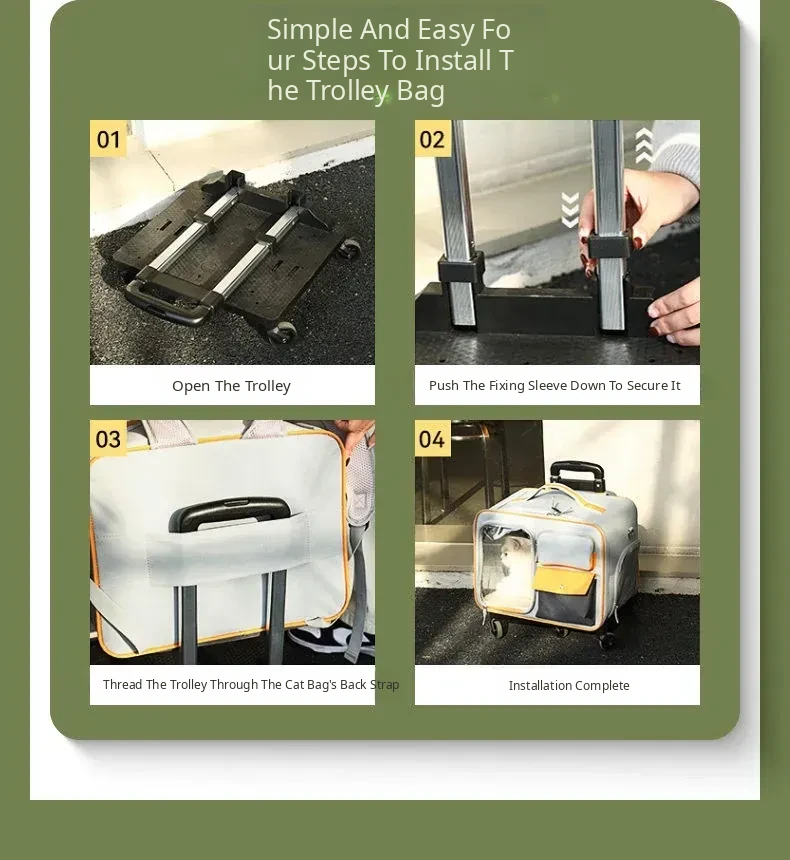 Simple And Easy Fo ur Steps To Install T he Trolley Bag

01

Open The Trolley

02

Push The Fixing Sleeve Down To Secure It

03

Thread The Trolley Through The Cat Bag's Back Strap

04

Installation Complete